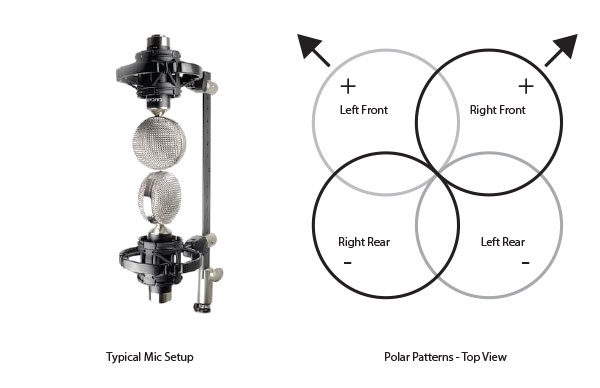 +
Left Front

+
Right Front

Right Rear
-

Left Rear
-

Typical Mic Setup

Polar Patterns - Top View